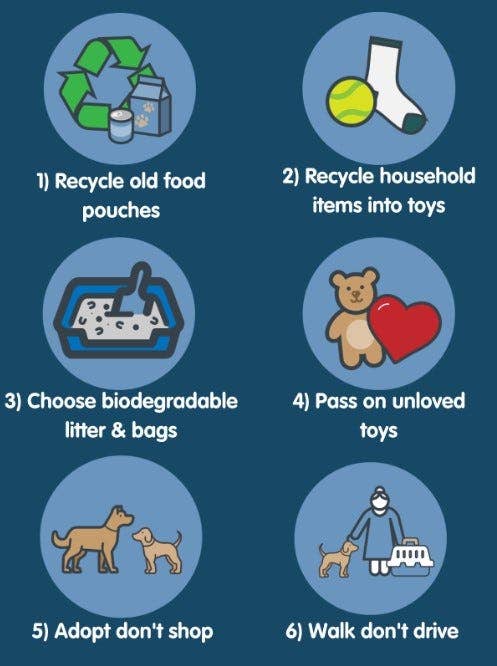 1) Recycle old food pouches

2) Recycle household items into toys

3) Choose biodegradable litter & bags

4) Pass on unloved toys

5) Adopt don't shop

6) Walk don't drive