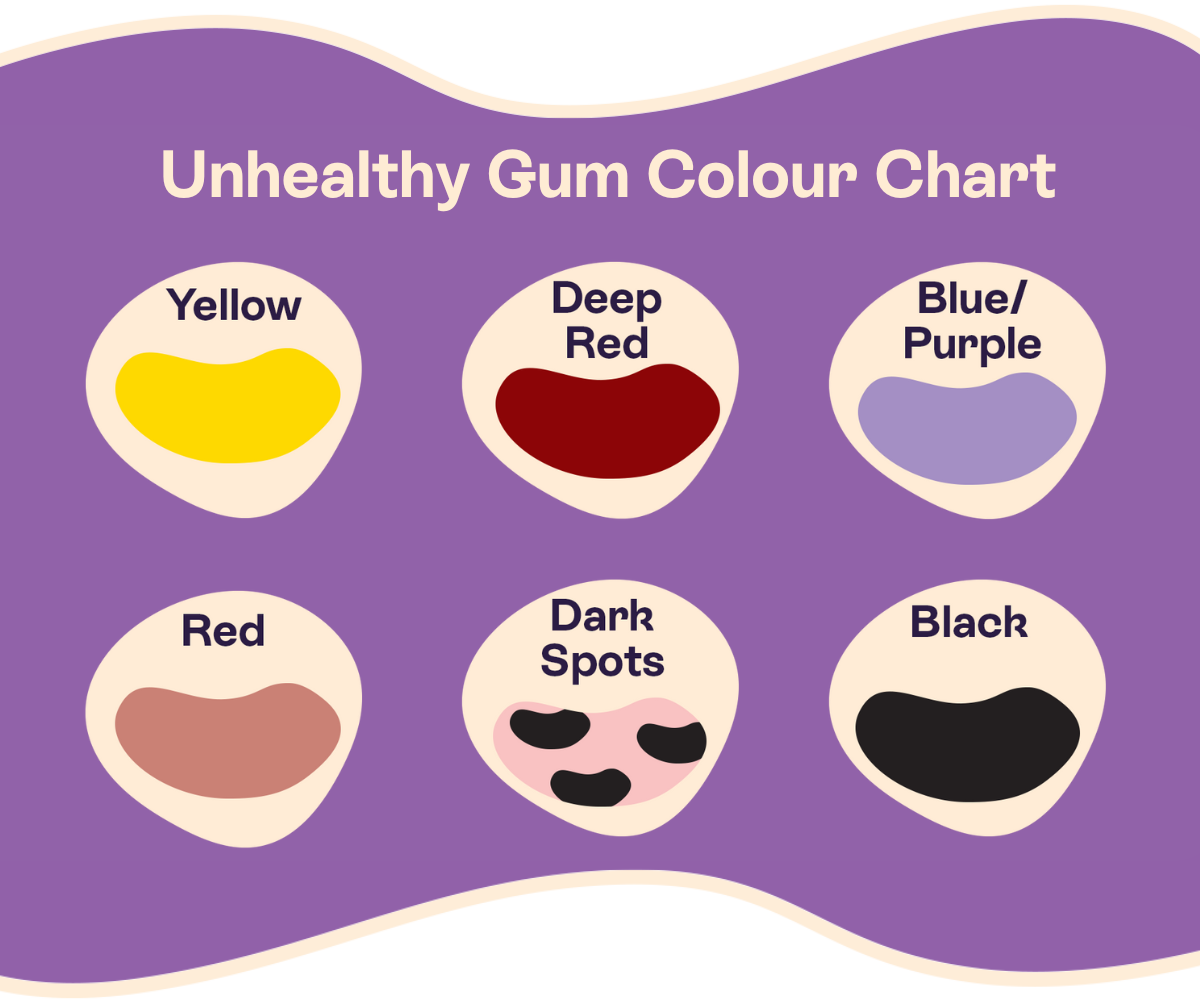 Unhealthy Gum Colour Chart

Yellow

Deep Red

Blue/ Purple

Red

Dark Spots

Black